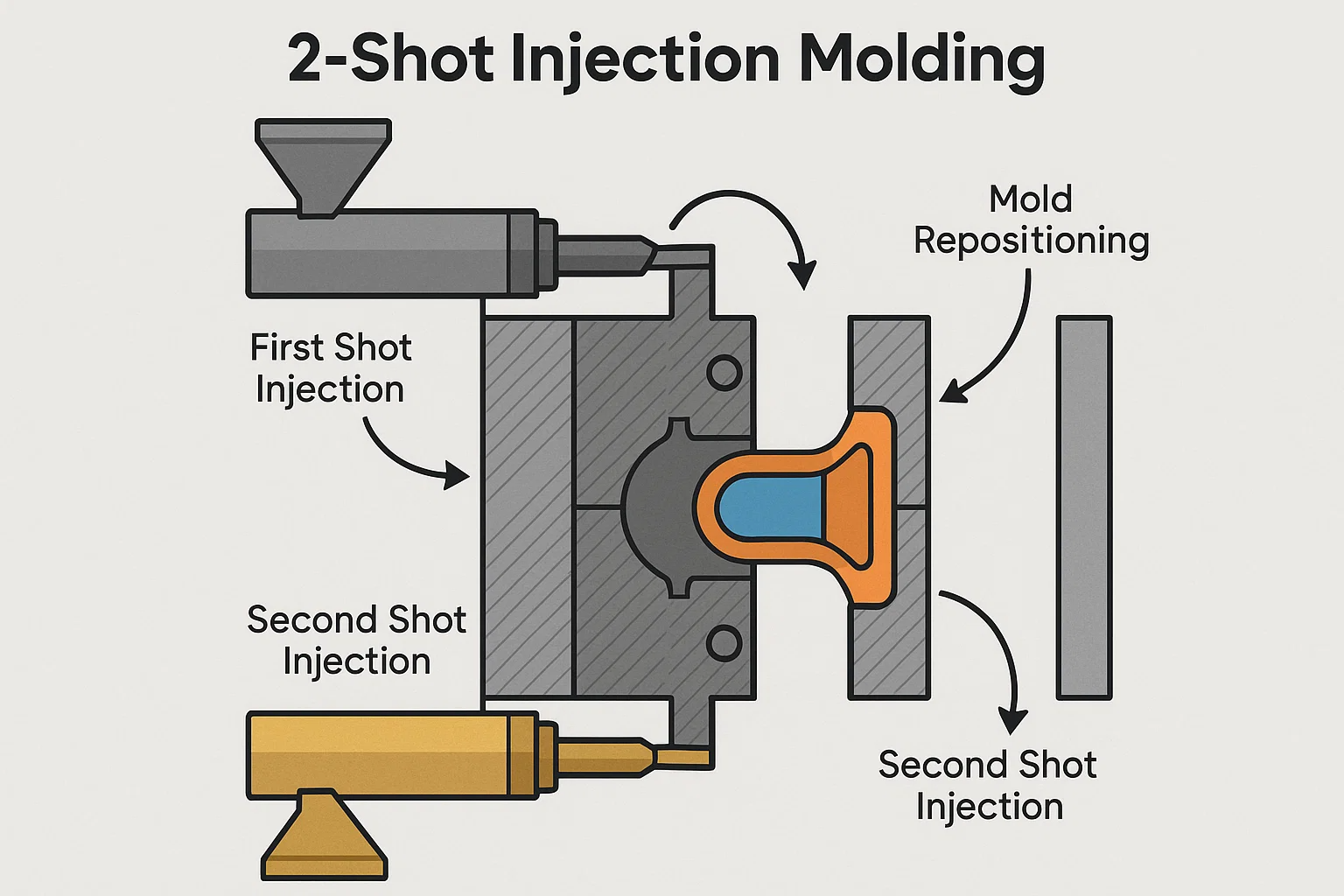 2-Shot Injection Molding

Mold Repositioning

First Shot Injection

Second Shot Injection

Second Shot Injection